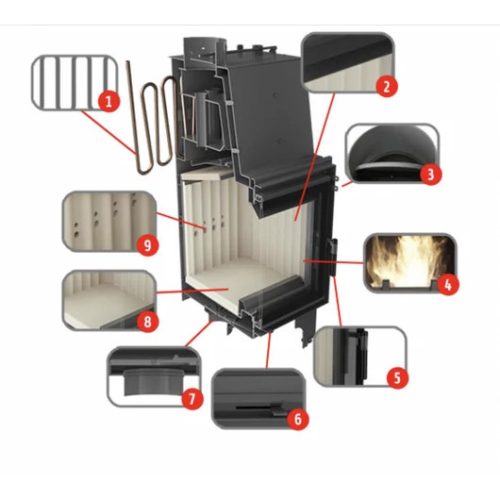 1

2

3

9

4

8

5

7

6